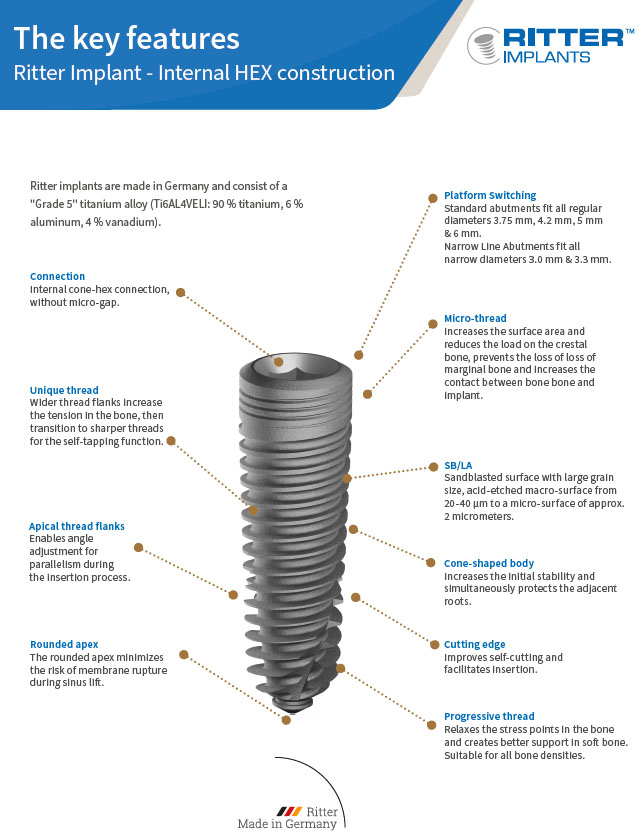 The key features
Ritter Implant - Internal HEX construction

RITTER™ IMPLANTS

Ritter implants are made in Germany and consist of a "Grade 5" titanium alloy (Ti6AL4VELI: 90 % titanium, 6 % aluminum, 4 % vanadium).

Connection
Internal cone-hex connection, without micro-gap.

Unique thread
Wider thread flanks increase the tension in the bone, then transition to sharper threads for the self-tapping function.

Apical thread flanks
Enables angle adjustment for parallelism during the insertion process.

Rounded apex
The rounded apex minimizes the risk of membrane rupture during sinus lift.

Platform Switching
Standard abutments fit all regular diameters 3.75 mm, 4.2 mm, 5 mm & 6 mm.
Narrow Line Abutments fit all narrow diameters 3.0 mm & 3.3 mm.

Micro-thread
Increases the surface area and reduces the load on the crestal bone, prevents the loss of loss of marginal bone and increases the contact between bone bone and implant.

SB/LA
Sandblasted surface with large grain size, acid-etched macro-surface from 20-40 µm to a micro-surface of approx. 2 micrometers.

Cone-shaped body
Increases the initial stability and simultaneously protects the adjacent roots.

Cutting edge
Improves self-cutting and facilitates insertion.

Progressive thread
Relaxes the stress points in the bone and creates better support in soft bone. Suitable for all bone densities.

Ritter
Made in Germany